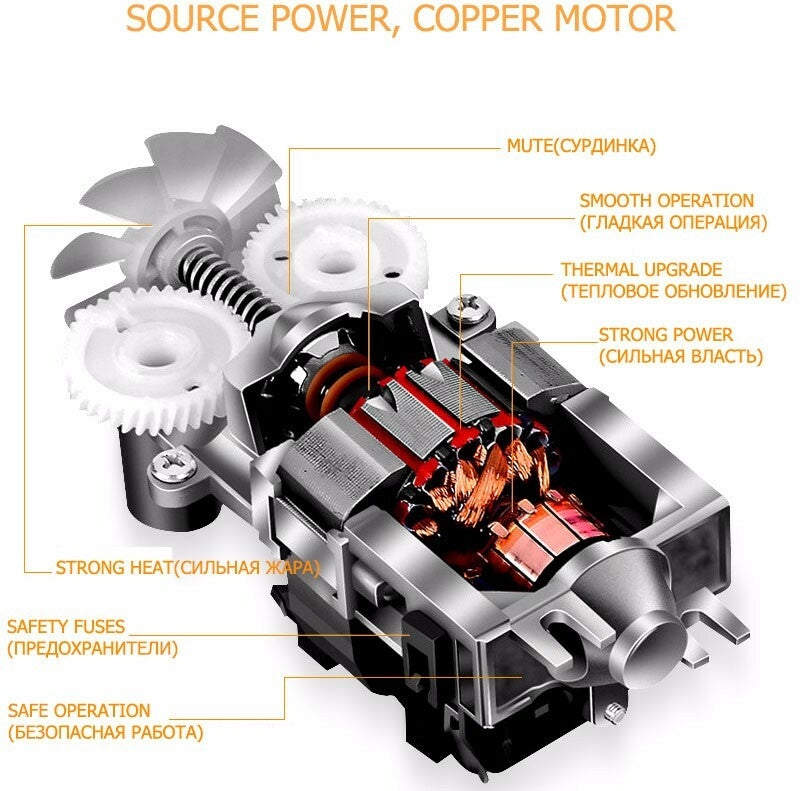 SOURCE POWER, COPPER MOTOR

MUTE(СУРДИНКА)

SMOOTH OPERATION
(ГЛАДКАЯ ОПЕРАЦИЯ)

THERMAL UPGRADE
(ТЕПЛОВОЕ ОБНОВЛЕНИЕ)

STRONG POWER
(СИЛЬНАЯ ВЛАСТЬ)

STRONG HEAT(СИЛЬНАЯ ЖАРА)

SAFETY FUSES
(ПРЕДОХРАНИТЕЛИ)

SAFE OPERATION
(БЕЗОПАСНАЯ РАБОТА)