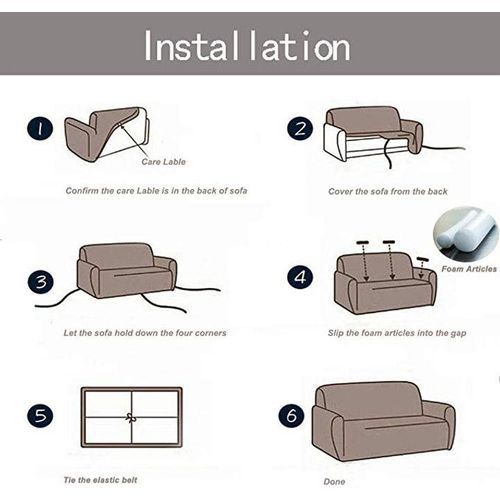 Installation

1
Care Lable
Confirm the care Lable is in the back of sofa

2
Cover the sofa from the back

3
Let the sofa hold down the four corners

4
Foam Articles
Slip the foam articles into the gap

5
Tie the elastic belt

6
Done